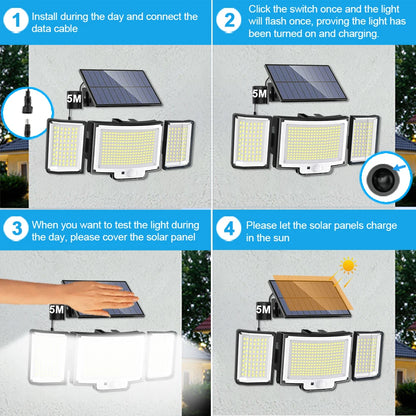 1 Install during the day and connect the data cable

5M

2 Click the switch once and the light will flash once, proving the light has been turned on and charging.

5M

3 When you want to test the light during the day, please cover the solar panel

5M

4 Please let the solar panels charge in the sun

5M